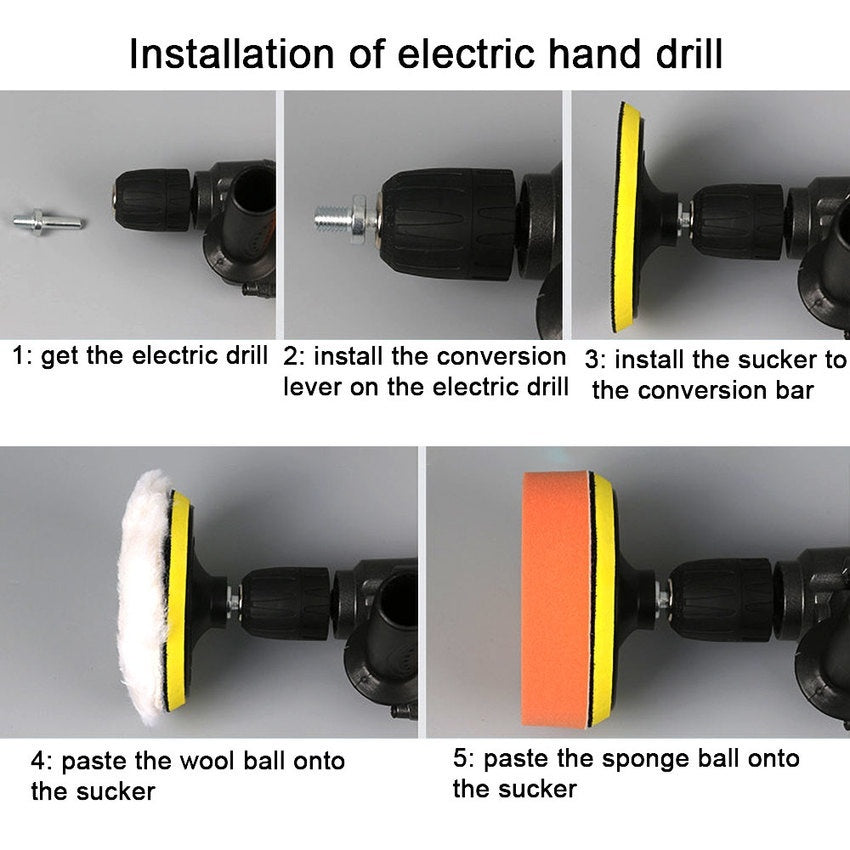 Installation of electric hand drill

1: get the electric drill

2: install the conversion lever on the electric drill

3: install the sucker to the conversion bar

4: paste the wool ball onto the sucker

5: paste the sponge ball onto the sucker