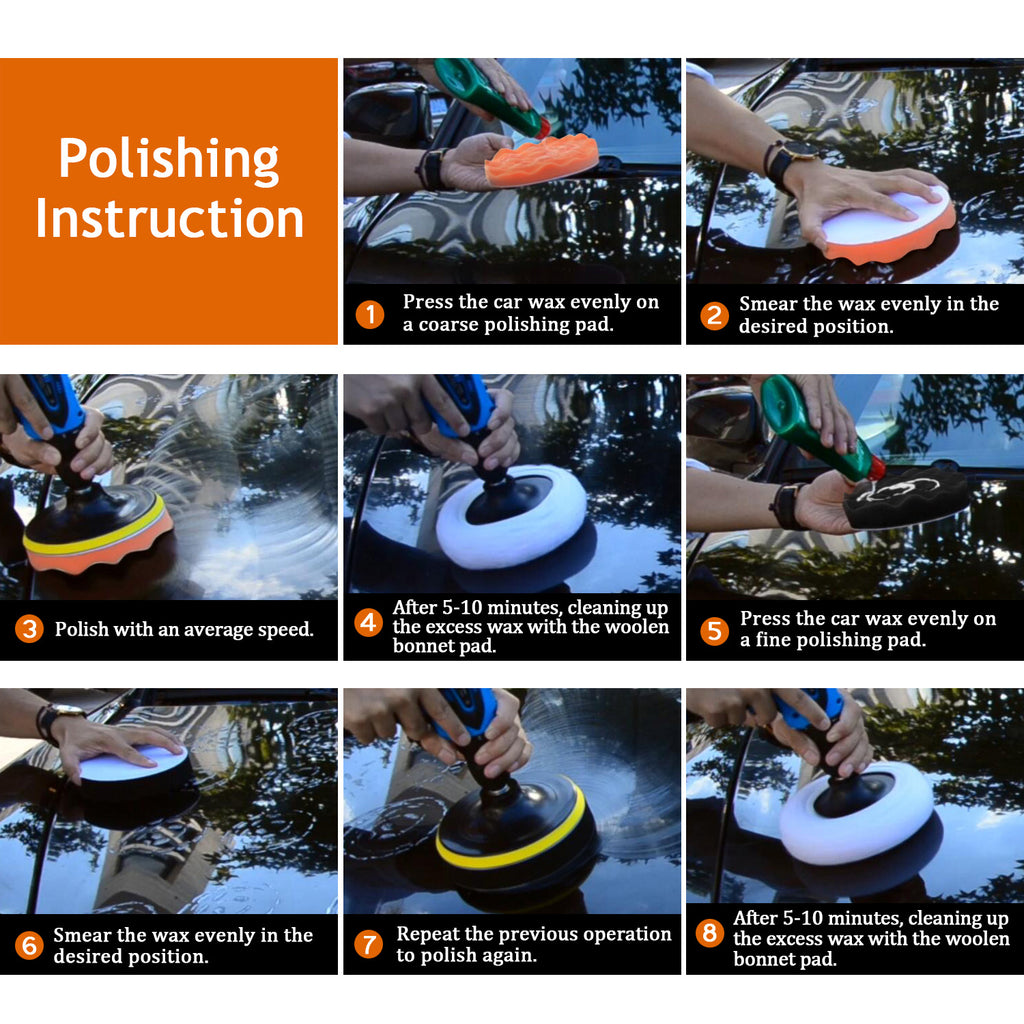 Polishing Instruction

1 Press the car wax evenly on a coarse polishing pad.

2 Smear the wax evenly in the desired position.

3 Polish with an average speed.

4 After 5-10 minutes, cleaning up the excess wax with the woolen bonnet pad.

5 Press the car wax evenly on a fine polishing pad.

6 Smear the wax evenly in the desired position.

7 Repeat the previous operation to polish again.

8 After 5-10 minutes, cleaning up the excess wax with the woolen bonnet pad.