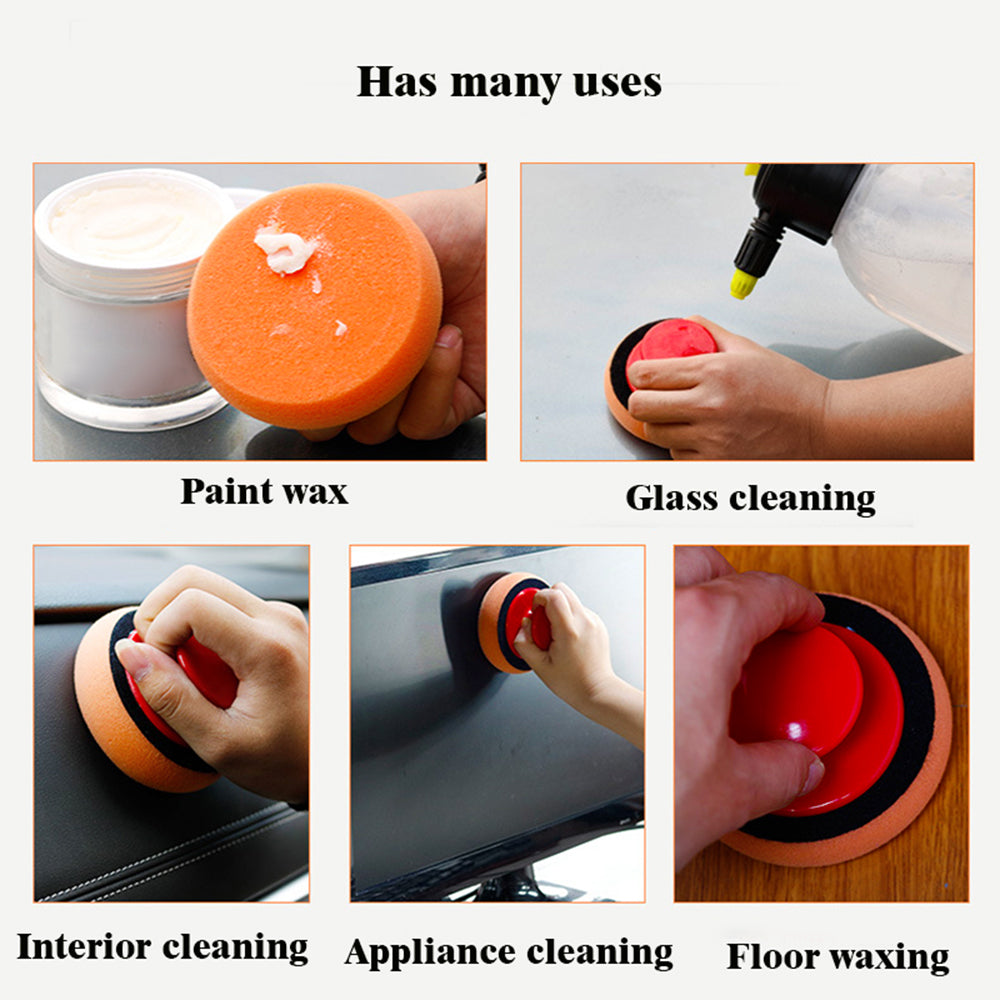 Has many uses

Paint wax

Glass cleaning

Interior cleaning

Appliance cleaning

Floor waxing