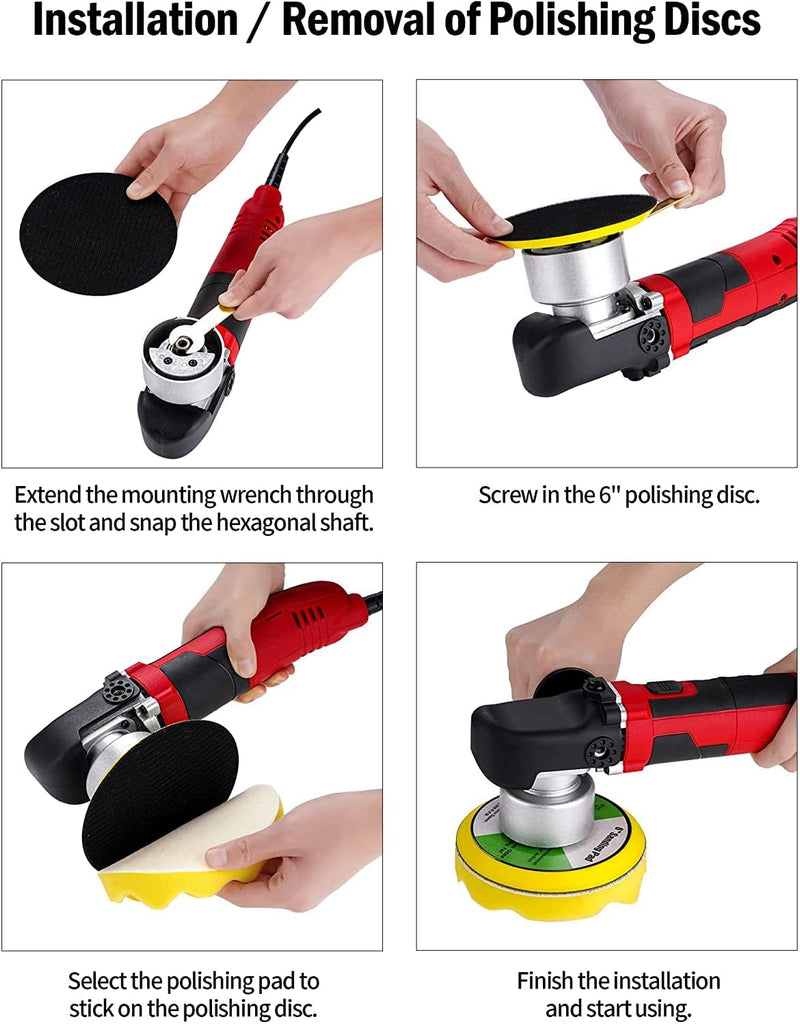 Installation / Removal of Polishing Discs

Extend the mounting wrench through the slot and snap the hexagonal shaft.

Screw in the 6" polishing disc.

Select the polishing pad to stick on the polishing disc.

6" Sanding Pad

Finish the installation and start using.